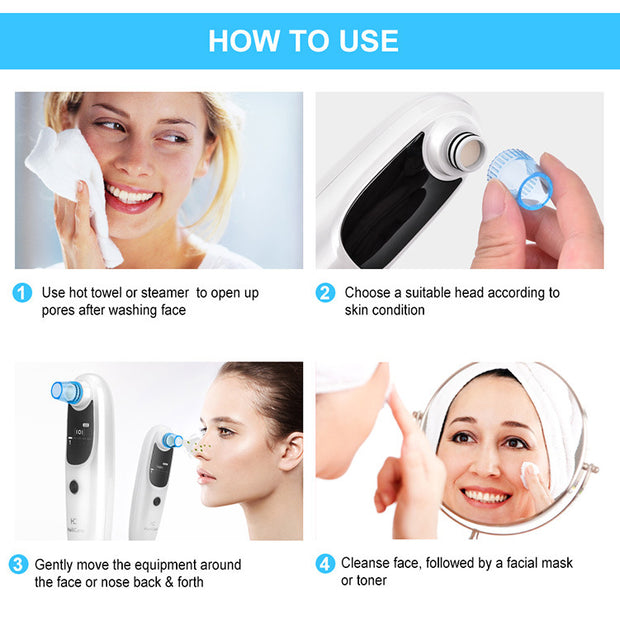 HOW TO USE

1 Use hot towel or steamer to open up pores after washing face

2 Choose a suitable head according to skin condition

3 Gently move the equipment around the face or nose back & forth

4 Cleanse face, followed by a facial mask or toner