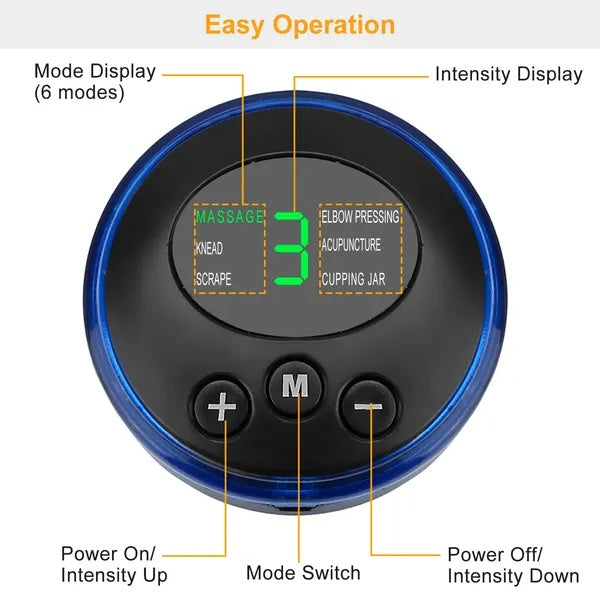 Easy Operation

Mode Display (6 modes)

Intensity Display

MASSAGE
KNEAD
SCRAPE

3

ELBOW PRESSING
ACUPUNCTURE
CUPPING JAR

+

M

−

Power On/ Intensity Up

Mode Switch

Power Off/ Intensity Down